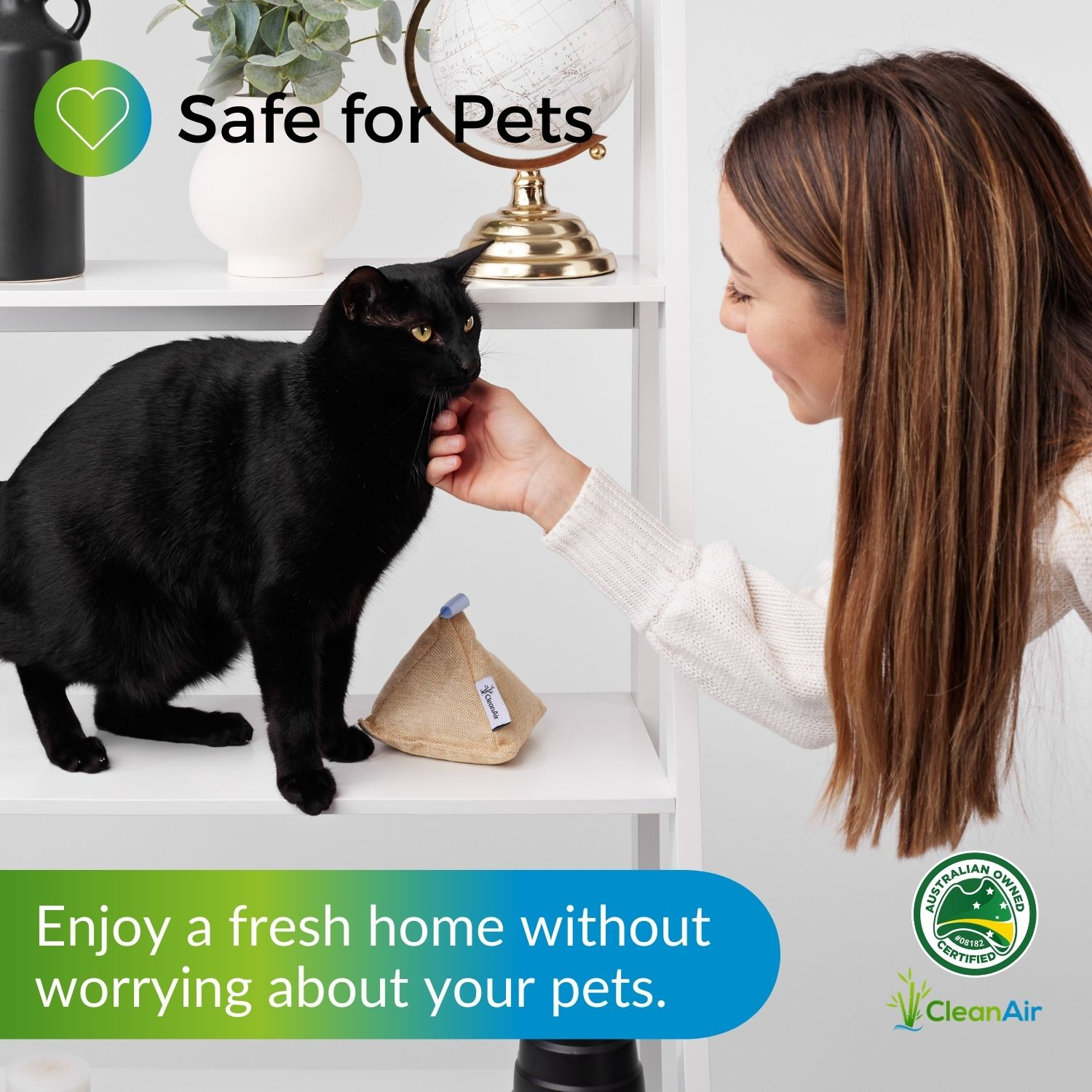 Safe for Pets

CleanAir

Enjoy a fresh home without worrying about your pets.

AUSTRALIAN OWNED
#08182
CERTIFIED

CleanAir