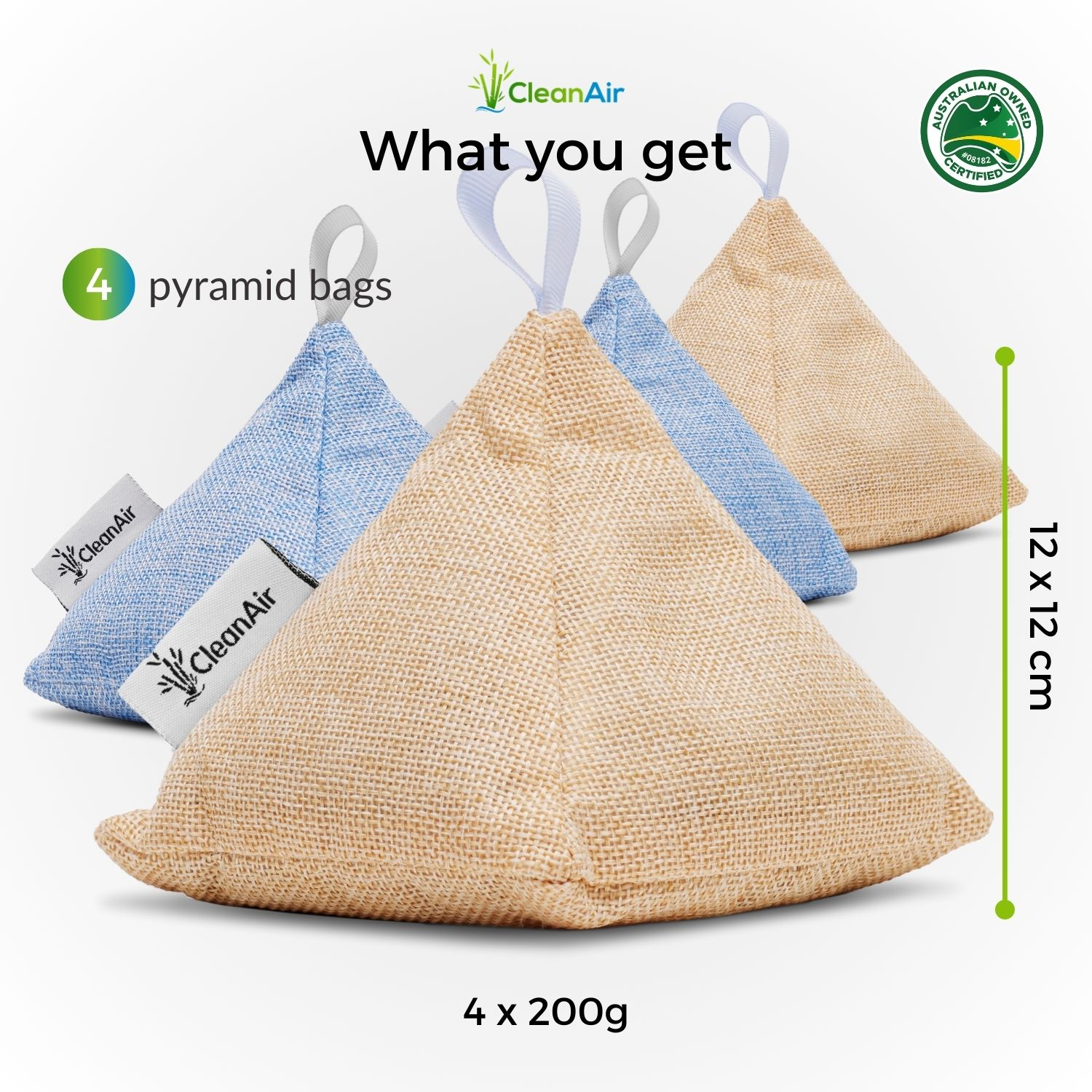 CleanAir

What you get

AUSTRALIAN OWNED #08182 CERTIFIED

4 pyramid bags

CleanAir

CleanAir

12 x 12 cm

4 x 200g