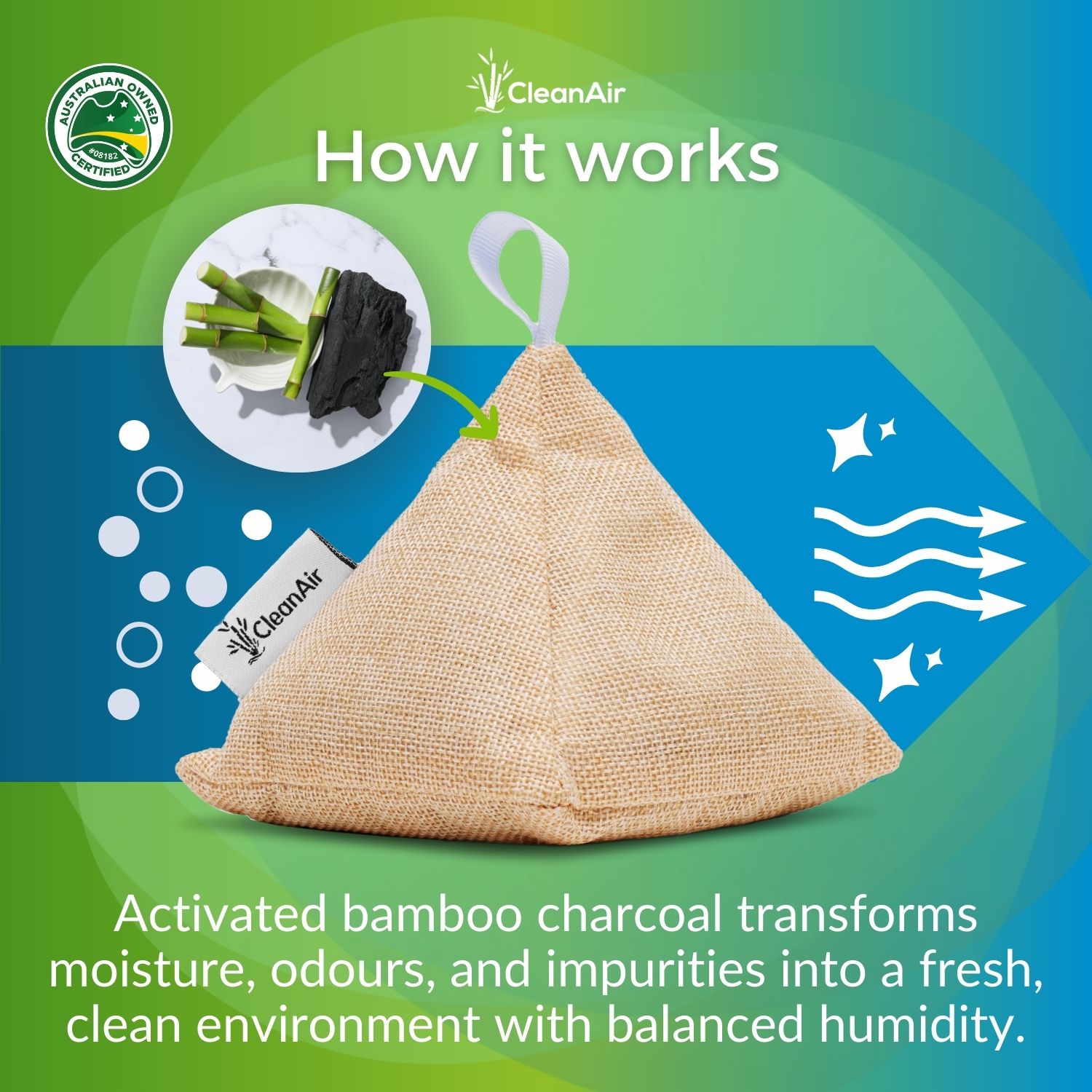 AUSTRALIAN OWNED
#08182
CERTIFIED

CleanAir

How it works

CleanAir

Activated bamboo charcoal transforms moisture, odours, and impurities into a fresh, clean environment with balanced humidity.